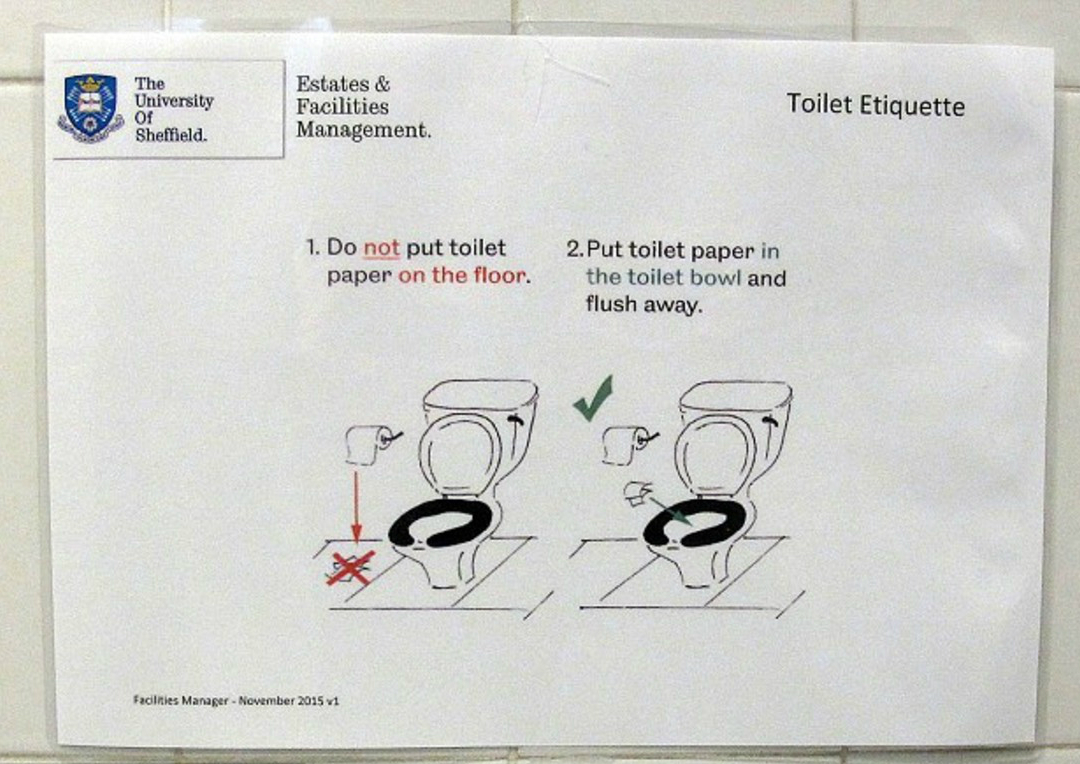 The University Of Sheffield.

Estates & Facilities Management.

Toilet Etiquette

1. Do not put toilet paper on the floor.

2. Put toilet paper in the toilet bowl and flush away.

Facilities Manager - November 2015 v1